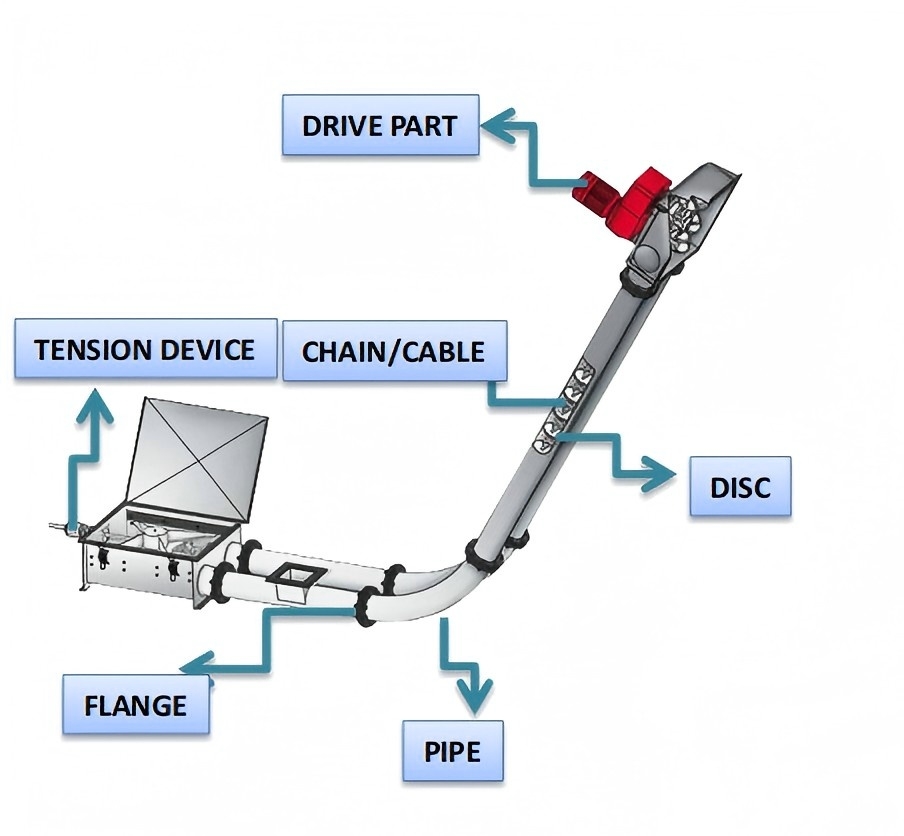 DRIVE PART

TENSION DEVICE

CHAIN/CABLE

DISC

FLANGE

PIPE